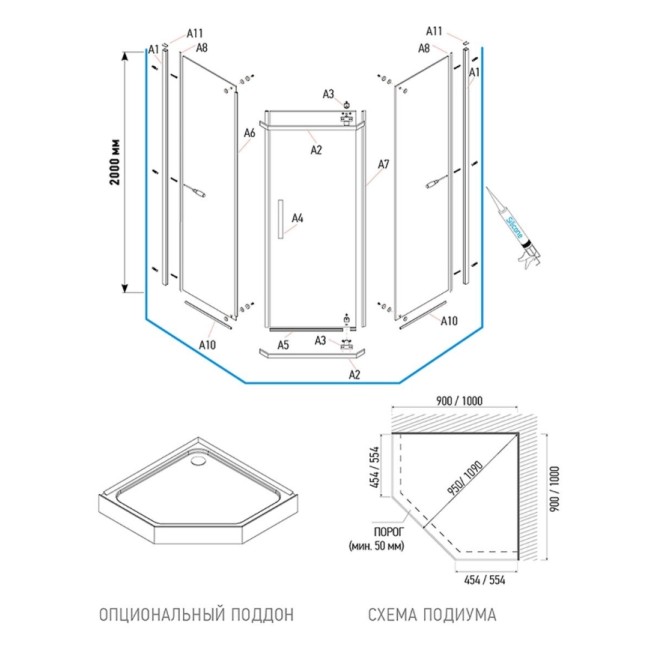 A11
A1
A8
2000 мм
A6
A3
A2
A4
A7
A11
A8
A1
Silicone
A10
A5
A3
A2
A10

900 / 1000
454 / 554
950/ 1090
900 / 1000
ПОРОГ
(мин. 50 мм)
454 / 554

ОПЦИОНАЛЬНЫЙ ПОДДОН

СХЕМА ПОДИУМА