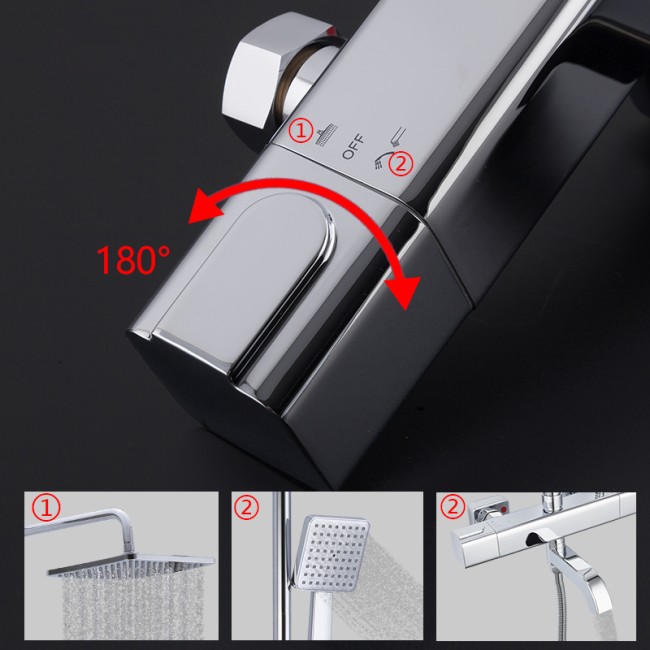 ①
OFF
②
180°
①
②
②