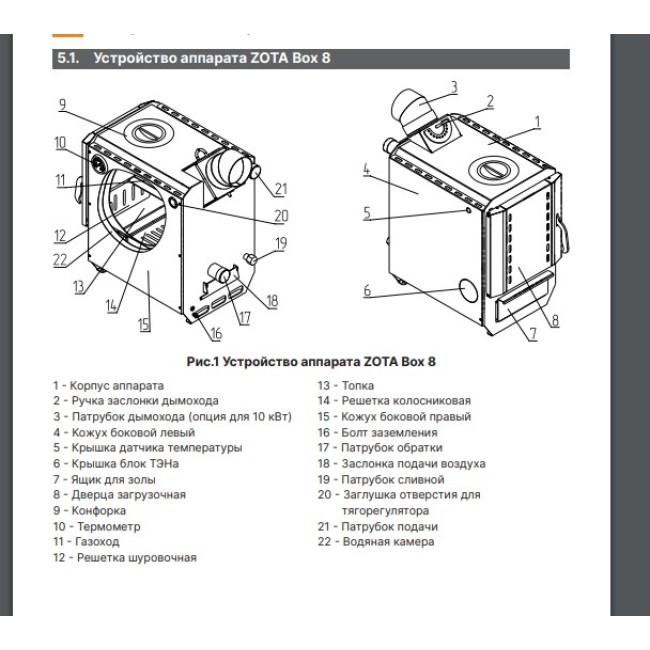 5.1. Устройство аппарата ZOTA Box 8

9
10
11
12
22
13
14
15
16
17
18
19
20
21
3
2
1
4
5
6
7
8

Рис.1 Устройство аппарата ZOTA Box 8

1 - Корпус аппарата
2 - Ручка заслонки дымохода
3 - Патрубок дымохода (опция для 10 кВт)
4 - Кожух боковой левый
5 - Крышка датчика температуры
6 - Крышка блок ТЭНа
7 - Ящик для золы
8 - Дверца загрузочная
9 - Конфорка
10 - Термометр
11 - Газоход
12 - Решетка шуровочная

13 - Топка
14 - Решетка колосниковая
15 - Кожух боковой правый
16 - Болт заземления
17 - Патрубок обратки
18 - Заслонка подачи воздуха
19 - Патрубок сливной
20 - Заглушка отверстия для тягорегулятора
21 - Патрубок подачи
22 - Водяная камера