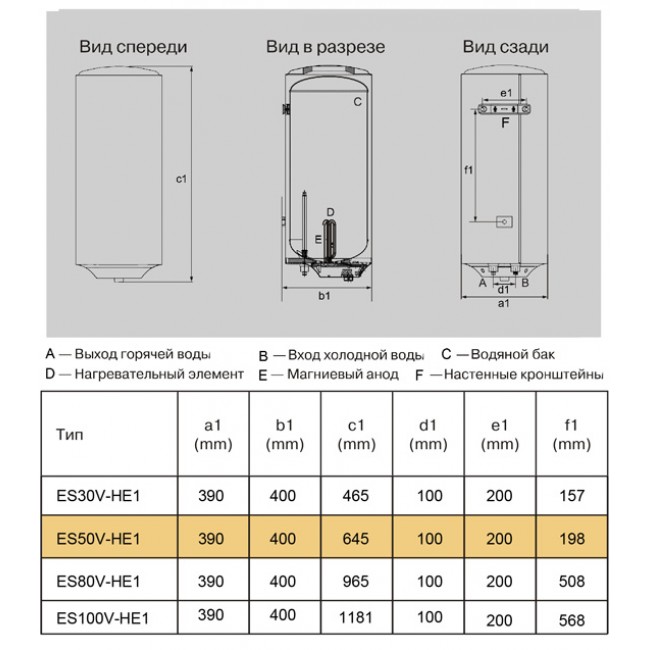 Вид спереди

c1

Вид в разрезе

C

D

E

b1

Вид сзади

e1

F

f1

A

d1

B

a1

A — Выход горячей воды
B — Вход холодной воды
C — Водяной бак
D — Нагревательный элемент
E — Магниевый анод
F — Настенные кронштейны

| Тип | a1 (mm) | b1 (mm) | c1 (mm) | d1 (mm) | e1 (mm) | f1 (mm) |
|---|---|---|---|---|---|---|
| ES30V-HE1 | 390 | 400 | 465 | 100 | 200 | 157 |
| ES50V-HE1 | 390 | 400 | 645 | 100 | 200 | 198 |
| ES80V-HE1 | 390 | 400 | 965 | 100 | 200 | 508 |
| ES100V-HE1 | 390 | 400 | 1181 | 100 | 200 | 568 |