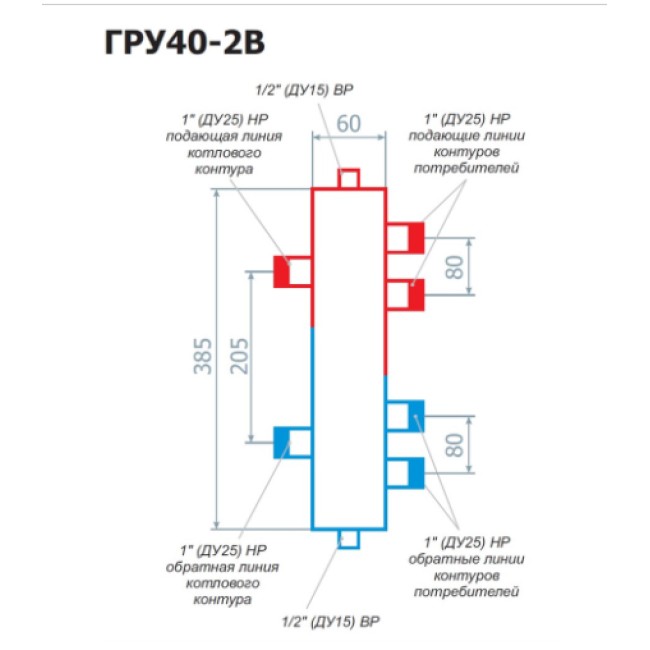 ГРУ40-2В

1/2" (ДУ15) ВР

1" (ДУ25) НР подающая линия котлового контура

60

1" (ДУ25) НР подающие линии контуров потребителей

80

385

205

80

1" (ДУ25) НР обратная линия котлового контура

1" (ДУ25) НР обратные линии контуров потребителей

1/2" (ДУ15) ВР