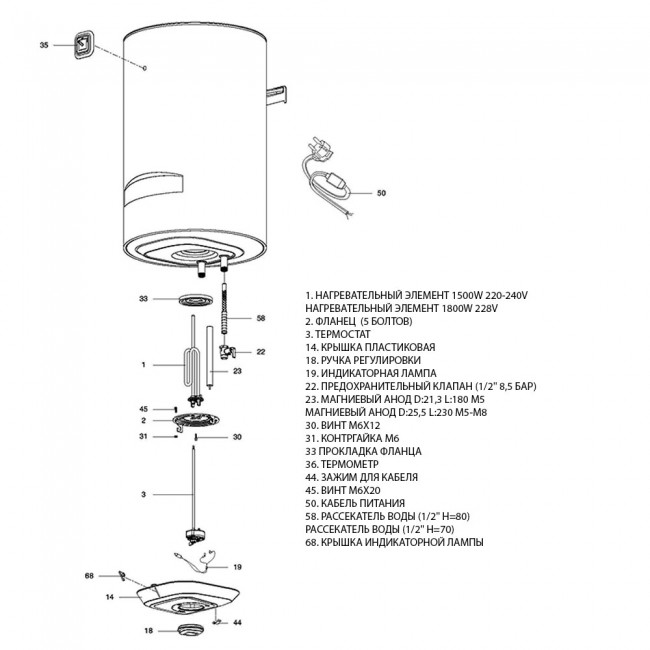 35

50

33

58

22

1

23

45

2

31

30

3

19

68

14

44

18

1. НАГРЕВАТЕЛЬНЫЙ ЭЛЕМЕНТ 1500W 220-240V
НАГРЕВАТЕЛЬНЫЙ ЭЛЕМЕНТ 1800W 228V
2. ФЛАНЕЦ (5 БОЛТОВ)
3. ТЕРМОСТАТ
14. КРЫШКА ПЛАСТИКОВАЯ
18. РУЧКА РЕГУЛИРОВКИ
19. ИНДИКАТОРНАЯ ЛАМПА
22. ПРЕДОХРАНИТЕЛЬНЫЙ КЛАПАН (1/2" 8,5 БАР)
23. МАГНИЕВЫЙ АНОД D:21,3 L:180 M5
МАГНИЕВЫЙ АНОД D:25,5 L:230 M5-M8
30. ВИНТ M6X12
31. КОНТРГАЙКА M6
33 ПРОКЛАДКА ФЛАНЦА
36. ТЕРМОМЕТР
44. ЗАЖИМ ДЛЯ КАБЕЛЯ
45. ВИНТ M6X20
50. КАБЕЛЬ ПИТАНИЯ
58. РАССЕКАТЕЛЬ ВОДЫ (1/2" H=80)
РАССЕКАТЕЛЬ ВОДЫ (1/2" H=70)
68. КРЫШКА ИНДИКАТОРНОЙ ЛАМПЫ