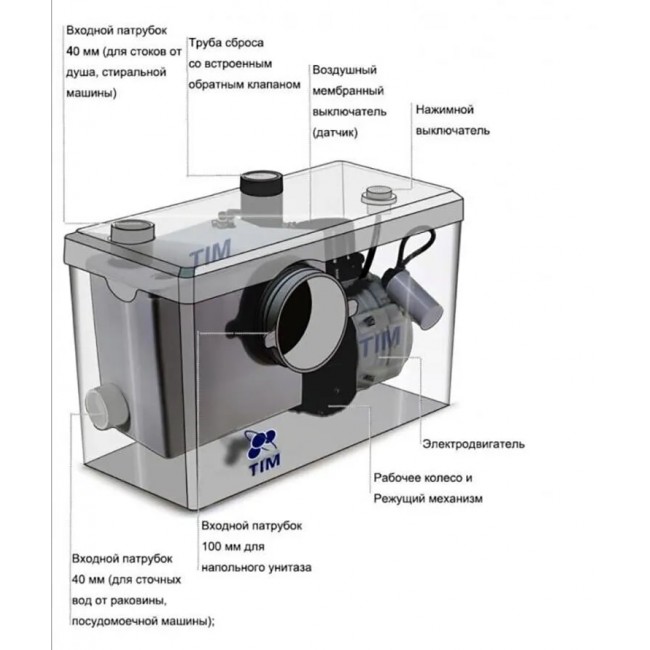 Входной патрубок 40 мм (для стоков от душа, стиральной машины)

Труба сброса со встроенным обратным клапаном

Воздушный мембранный выключатель (датчик)

Нажимной выключатель

TIM

TIM

TIM

Электродвигатель

Рабочее колесо и Режущий механизм

Входной патрубок 100 мм для напольного унитаза

Входной патрубок 40 мм (для сточных вод от раковины, посудомоечной машины);